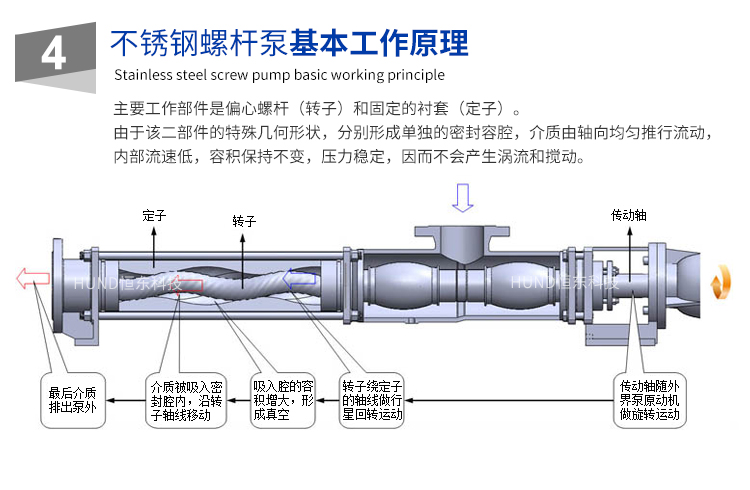 4

不锈钢螺杆泵基本工作原理

Stainless steel screw pump basic working principle

主要工作部件是偏心螺杆（转子）和固定的衬套（定子）。
由于该二部件的特殊几何形状，分别形成单独的密封容腔，介质由轴向均匀推行流动，内部流速低，容积保持不变，压力稳定，因而不会产生涡流和搅动。

定子

转子

传动轴

HUND恒东科技

HUND恒东科技

最后介质排出泵外

介质被吸入密封腔内，沿转子轴线移动

吸入腔的容积增大，形成真空

转子绕定子的轴线做行星回转运动

传动轴随外界泵原动机做旋转运动