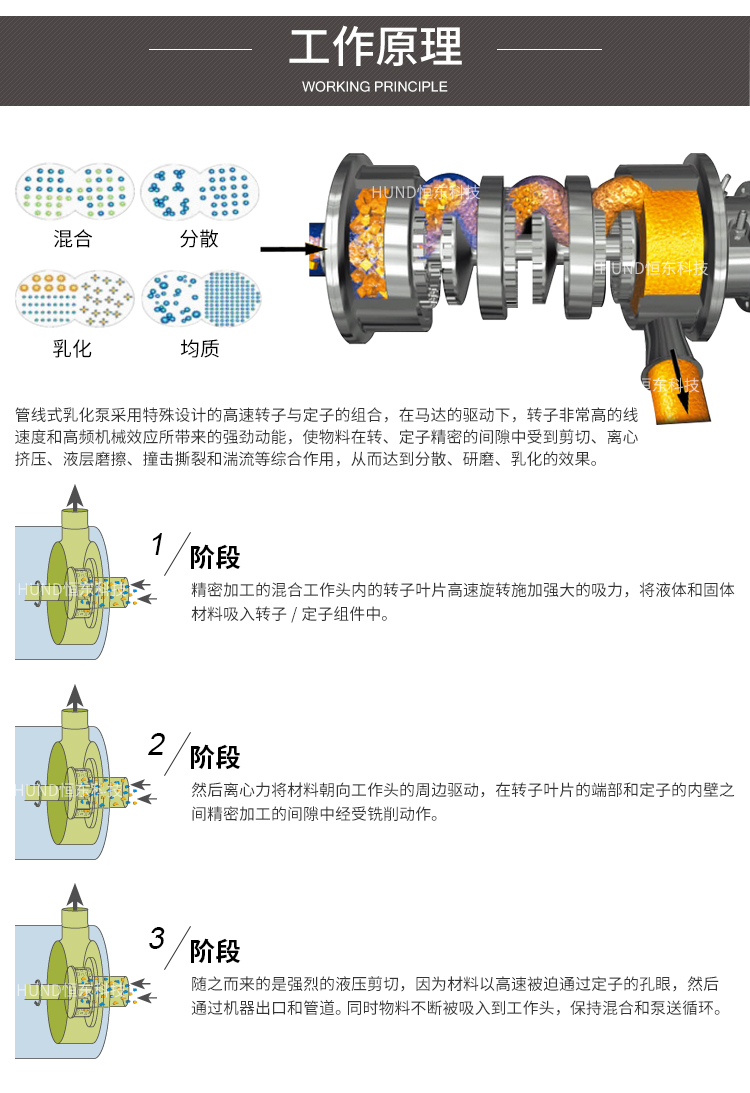 工作原理
WORKING PRINCIPLE

混合

分散

乳化

均质

HUND恒东科技

HUND恒东科技

恒东科技

管线式乳化泵采用特殊设计的高速转子与定子的组合，在马达的驱动下，转子非常高的线速度和高频机械效应所带来的强劲动能，使物料在转、定子精密的间隙中受到剪切、离心挤压、液层磨擦、撞击撕裂和湍流等综合作用，从而达到分散、研磨、乳化的效果。

HUND恒东科技

1 阶段

精密加工的混合工作头内的转子叶片高速旋转施加强大的吸力，将液体和固体材料吸入转子 / 定子组件中。

HUND恒东科技

2 阶段

然后离心力将材料朝向工作头的周边驱动，在转子叶片的端部和定子的内壁之间精密加工的间隙中经受铣削动作。

HUND恒东科技

3 阶段

随之而来的是强烈的液压剪切，因为材料以高速被迫通过定子的孔眼，然后通过机器出口和管道。同时物料不断被吸入到工作头，保持混合和泵送循环。