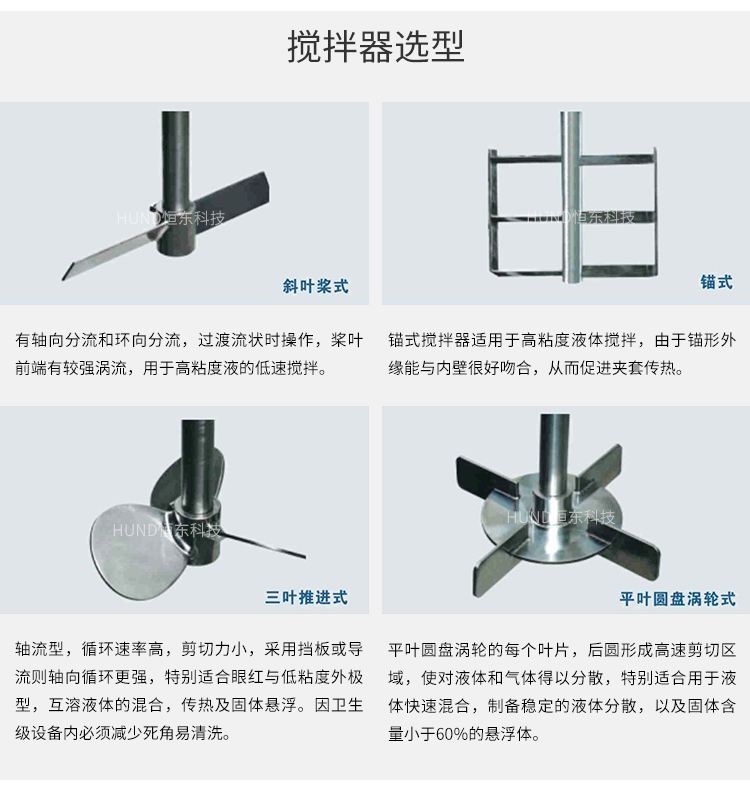 搅拌器选型

HUND恒东科技

斜叶桨式

有轴向分流和环向分流，过渡流状时操作，桨叶前端有较强涡流，用于高粘度液的低速搅拌。

HUND恒东科技

锚式

锚式搅拌器适用于高粘度液体搅拌，由于锚形外缘能与内壁很好吻合，从而促进夹套传热。

HUND恒东科技

三叶推进式

轴流型，循环速率高，剪切力小，采用挡板或导流则轴向循环更强，特别适合眼红与低粘度外极型，互溶液体的混合，传热及固体悬浮。因卫生级设备内必须减少死角易清洗。

HUND恒东科技

平叶圆盘涡轮式

平叶圆盘涡轮的每个叶片，后圆形成高速剪切区域，使对液体和气体得以分散，特别适合用于液体快速混合，制备稳定的液体分散，以及固体含量小于60%的悬浮体。